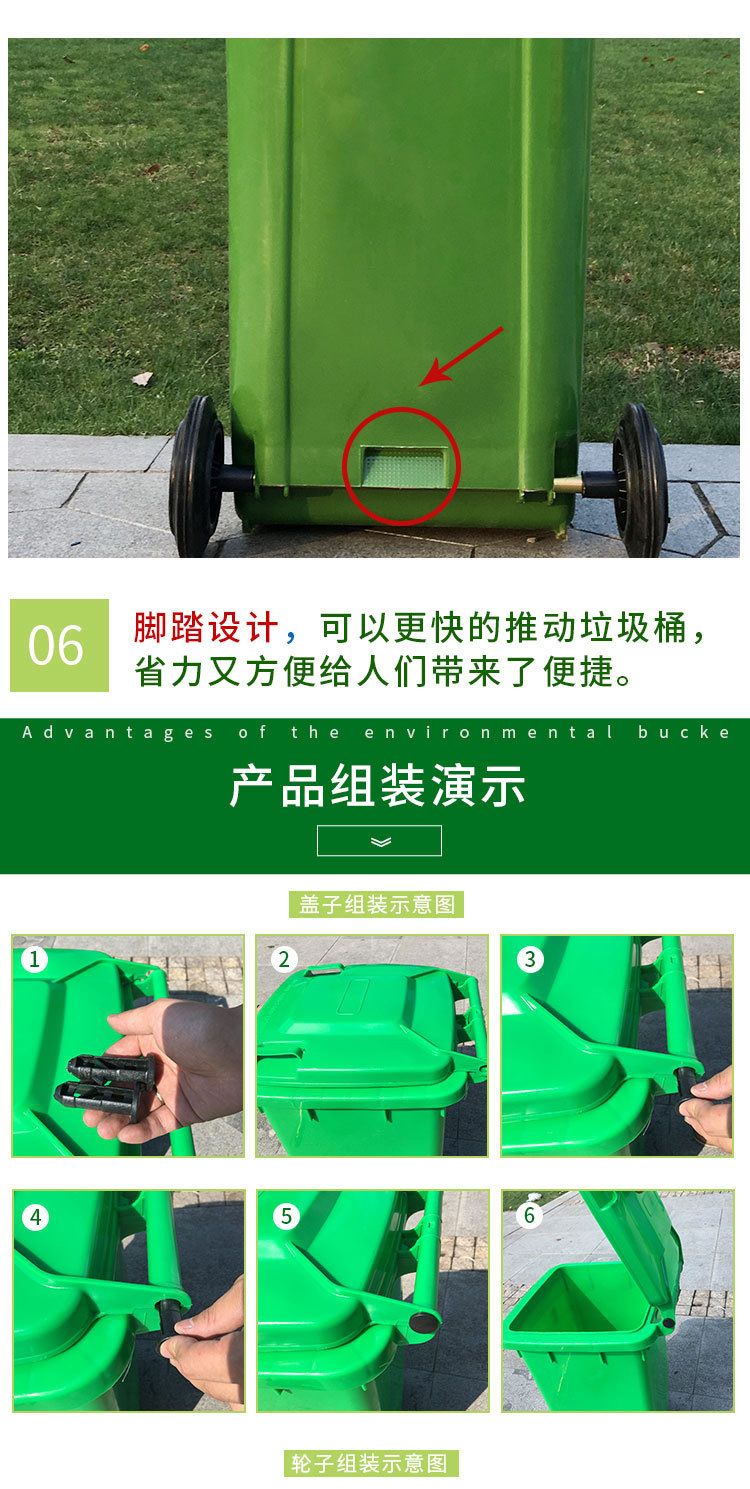 06

脚踏设计，可以更快的推动垃圾桶，省力又方便给人们带来了便捷。

Advantages of the environmental bucke

产品组装演示

盖子组装示意图

1

2

3

4

5

6

轮子组装示意图