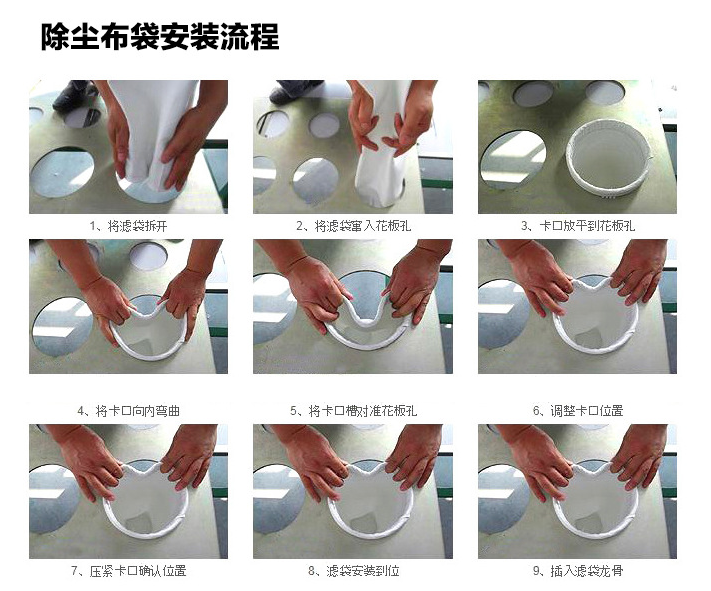 除尘布袋安装流程

1、将滤袋拆开

2、将滤袋窜入花板孔

3、卡口放平到花板孔

4、将卡口向内弯曲

5、将卡口槽对准花板孔

6、调整卡口位置

7、压紧卡口确认位置

8、滤袋安装到位

9、插入滤袋龙骨